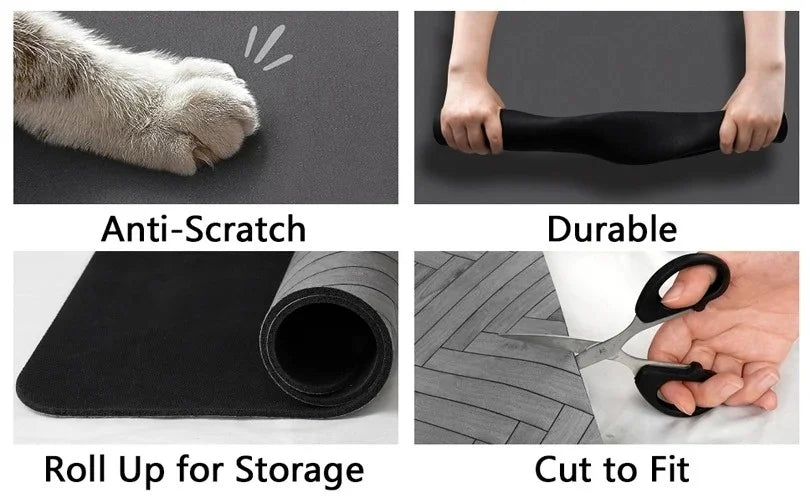 Anti-Scratch

Durable

Roll Up for Storage

Cut to Fit