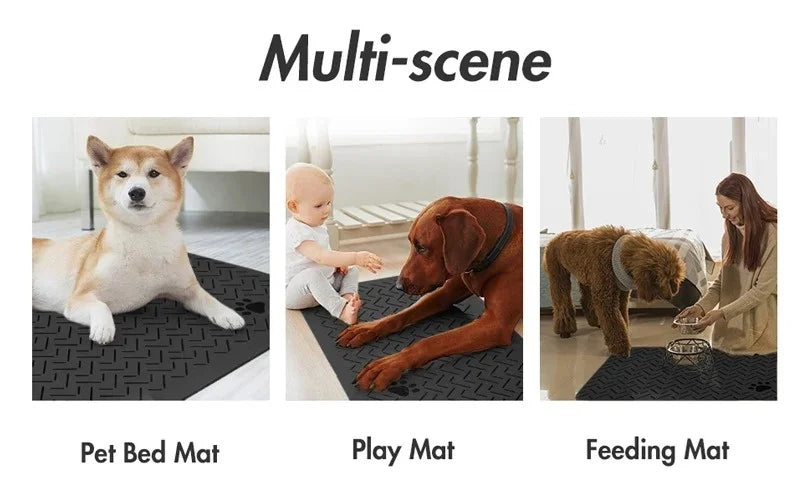 Multi-scene

Pet Bed Mat

Play Mat

Feeding Mat